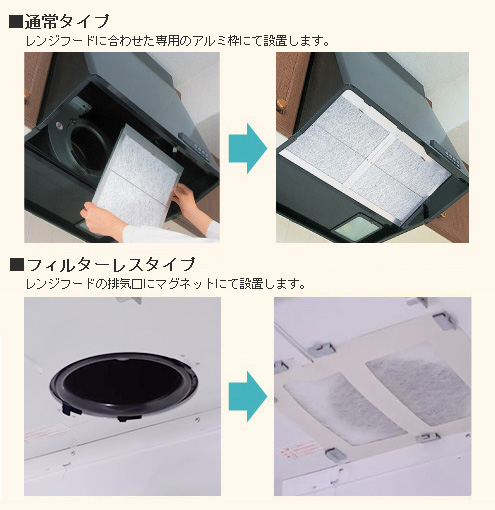 ■通常タイプ
レンジフードに合わせた専用のアルミ枠にて設置します。

■フィルターレスタイプ
レンジフードの排気口にマグネットにて設置します。